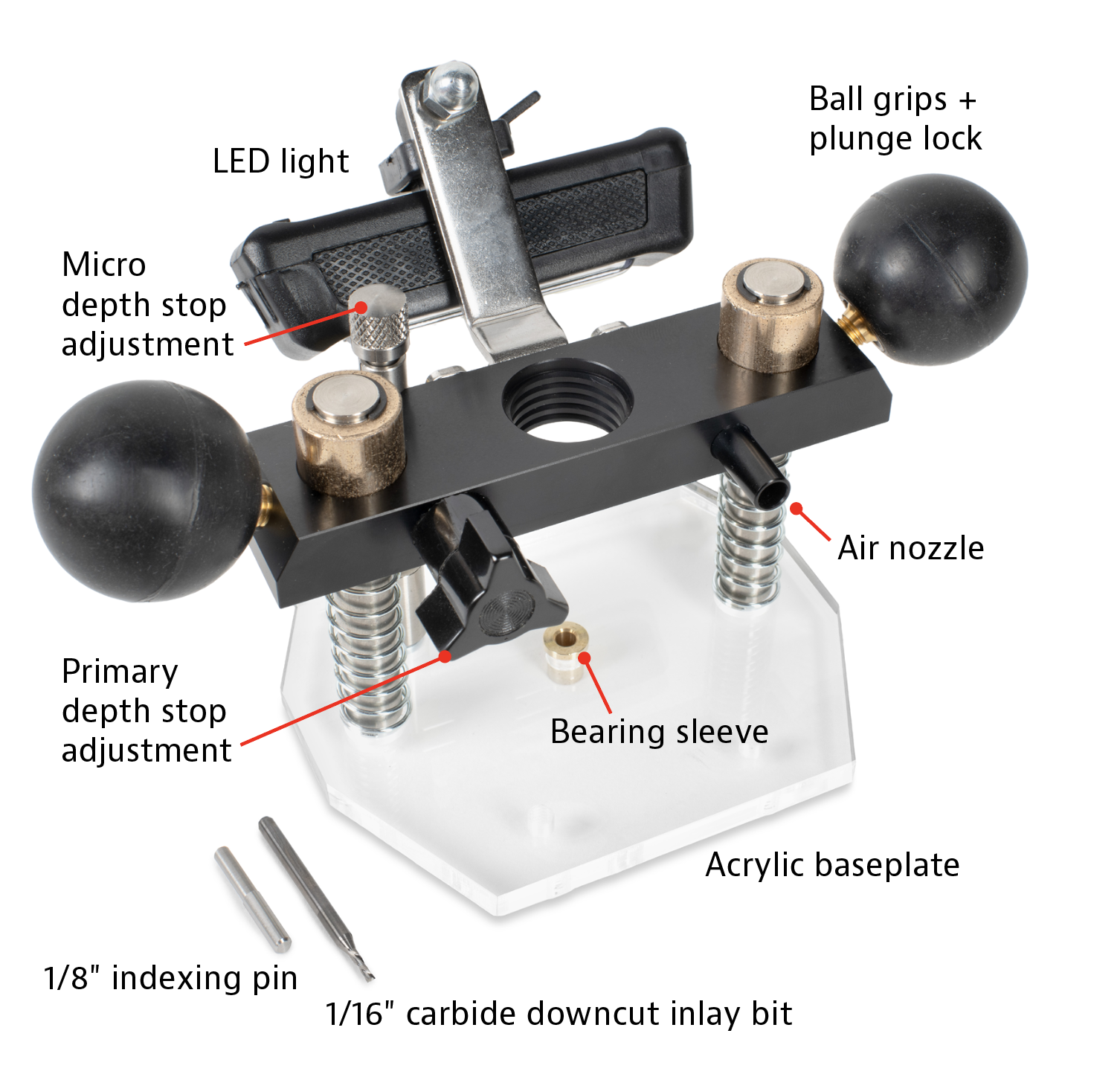 LED light

Ball grips + plunge lock

Micro depth stop adjustment

Air nozzle

Primary depth stop adjustment

Bearing sleeve

Acrylic baseplate

1/8" indexing pin

1/16" carbide downcut inlay bit