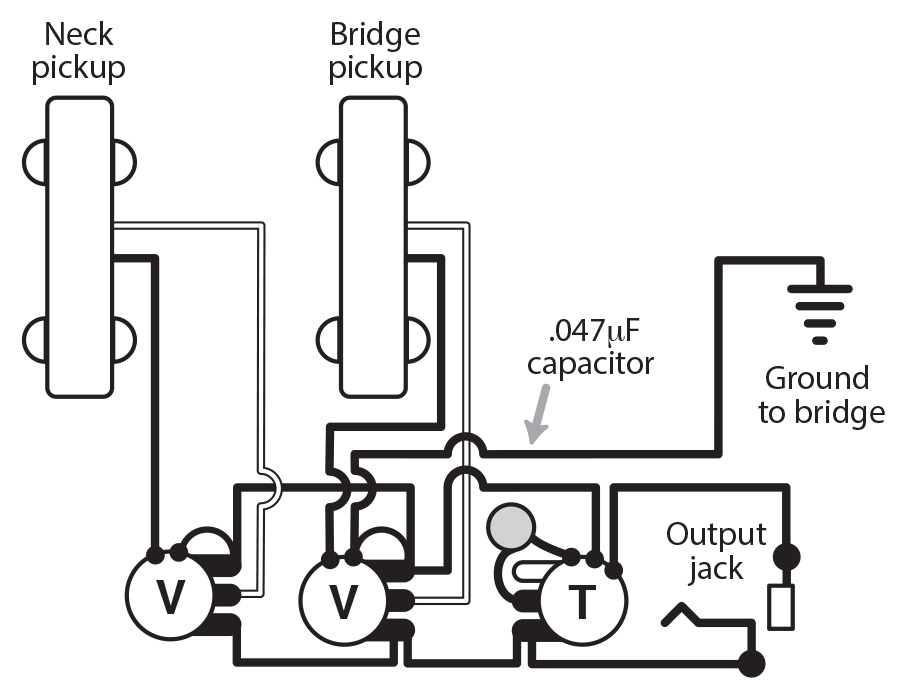 Neck pickup

Bridge pickup

.047μF capacitor

Ground to bridge

Output jack

V

V

T