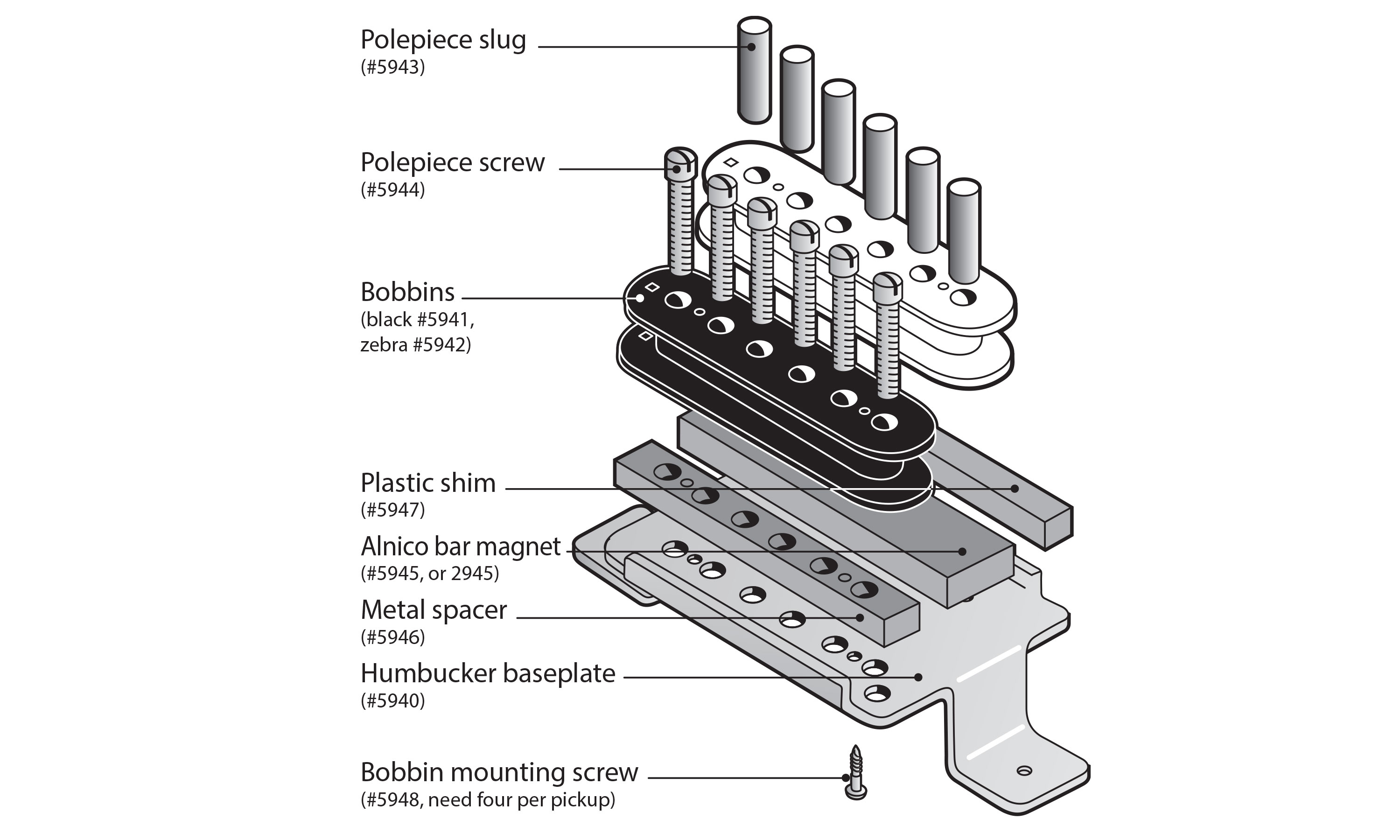 Polepiece slug
(#5943)

Polepiece screw
(#5944)

Bobbins
(black #5941,
zebra #5942)

Plastic shim
(#5947)

Alnico bar magnet
(#5945, or 2945)

Metal spacer
(#5946)

Humbucker baseplate
(#5940)

Bobbin mounting screw
(#5948, need four per pickup)