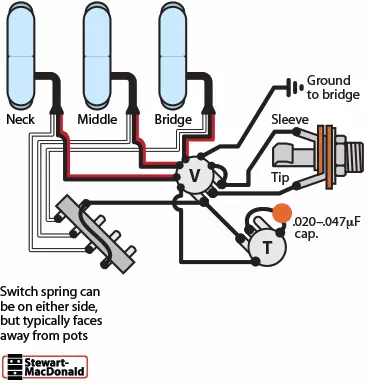 Neck
Middle
Bridge
Ground to bridge
Sleeve
Tip
V
T
.020–.047µF cap.

Switch spring can be on either side, but typically faces away from pots

Stewart-MacDonald