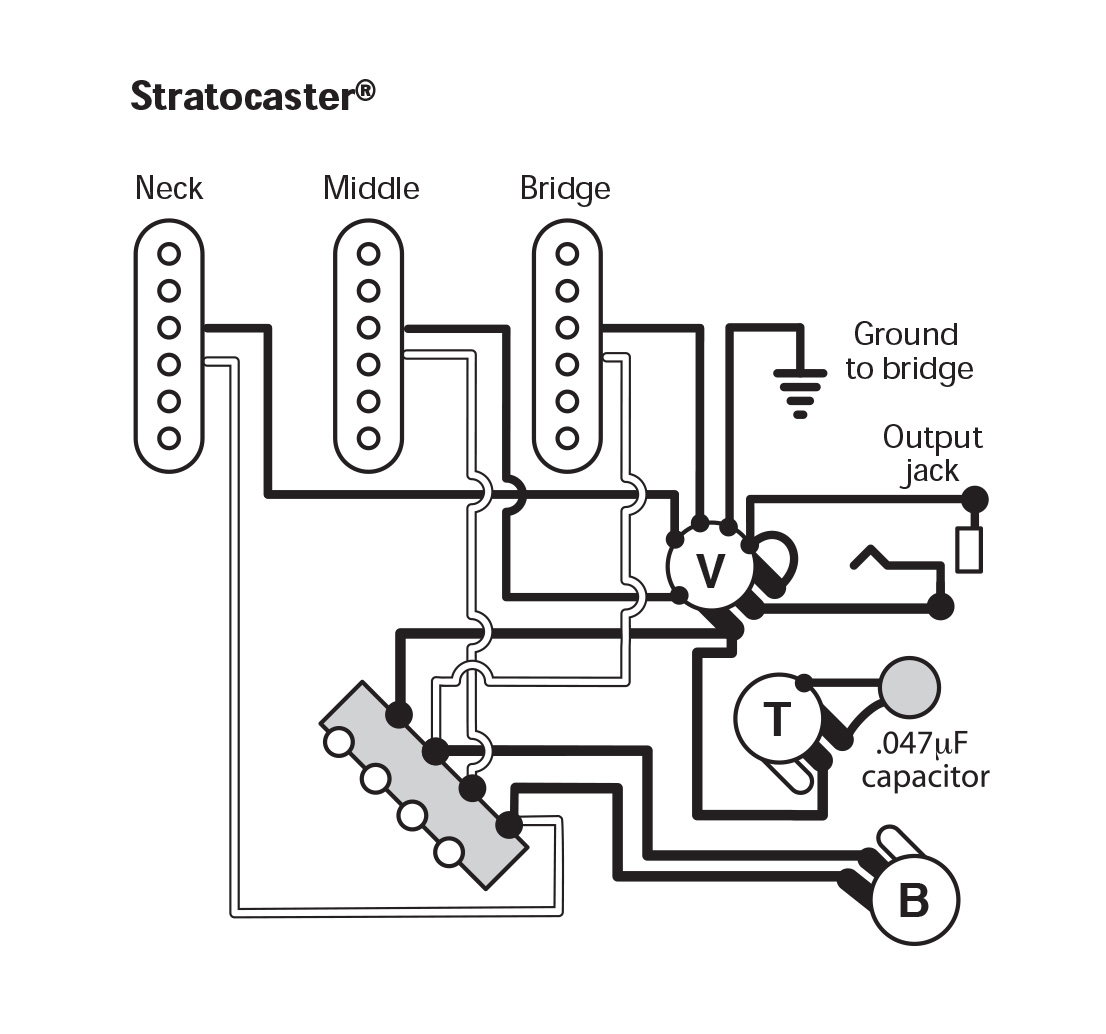 Stratocaster®

Neck

Middle

Bridge

Ground to bridge

Output jack

V

T

.047μF capacitor

B