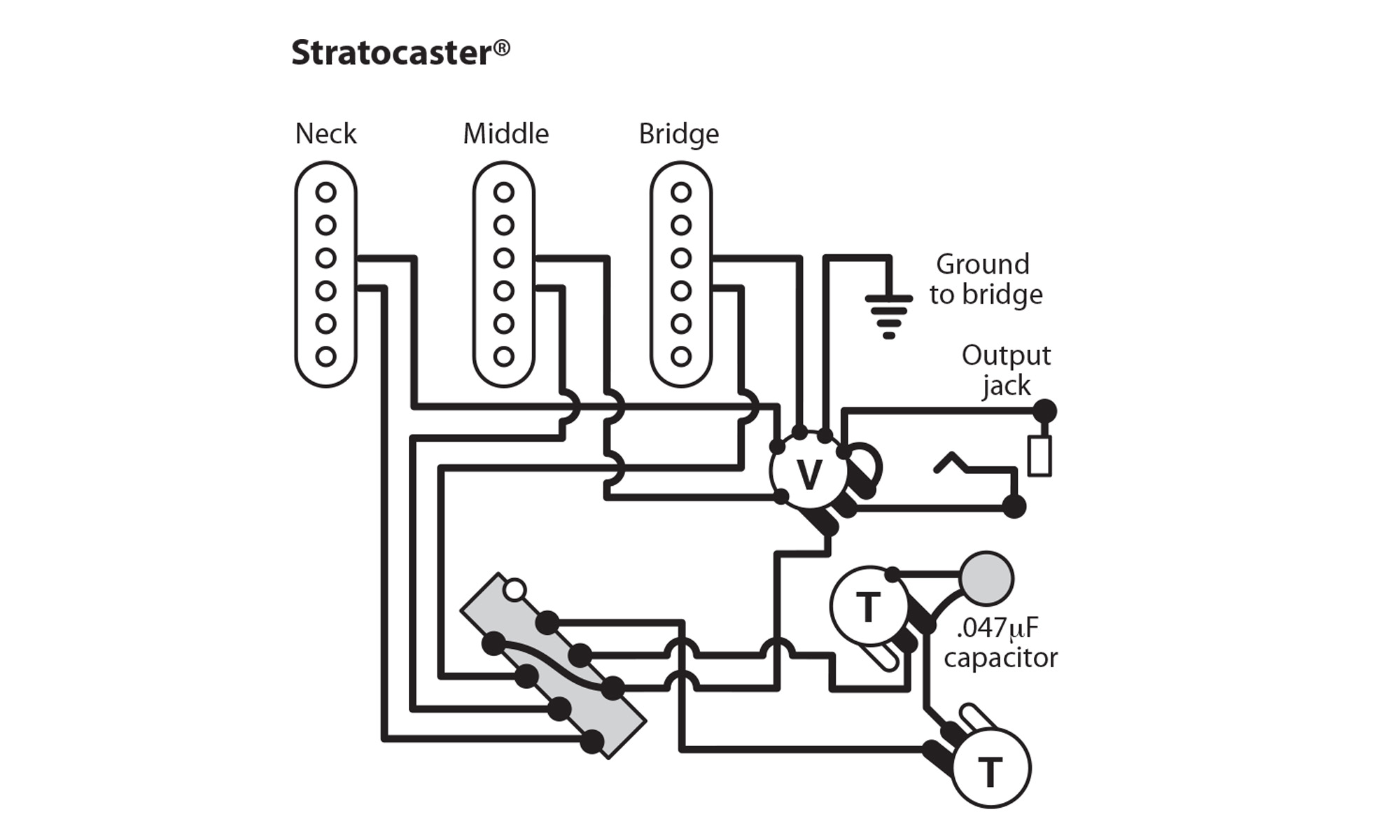 Stratocaster®

Neck

Middle

Bridge

Ground to bridge

Output jack

V

T

.047μF capacitor

T