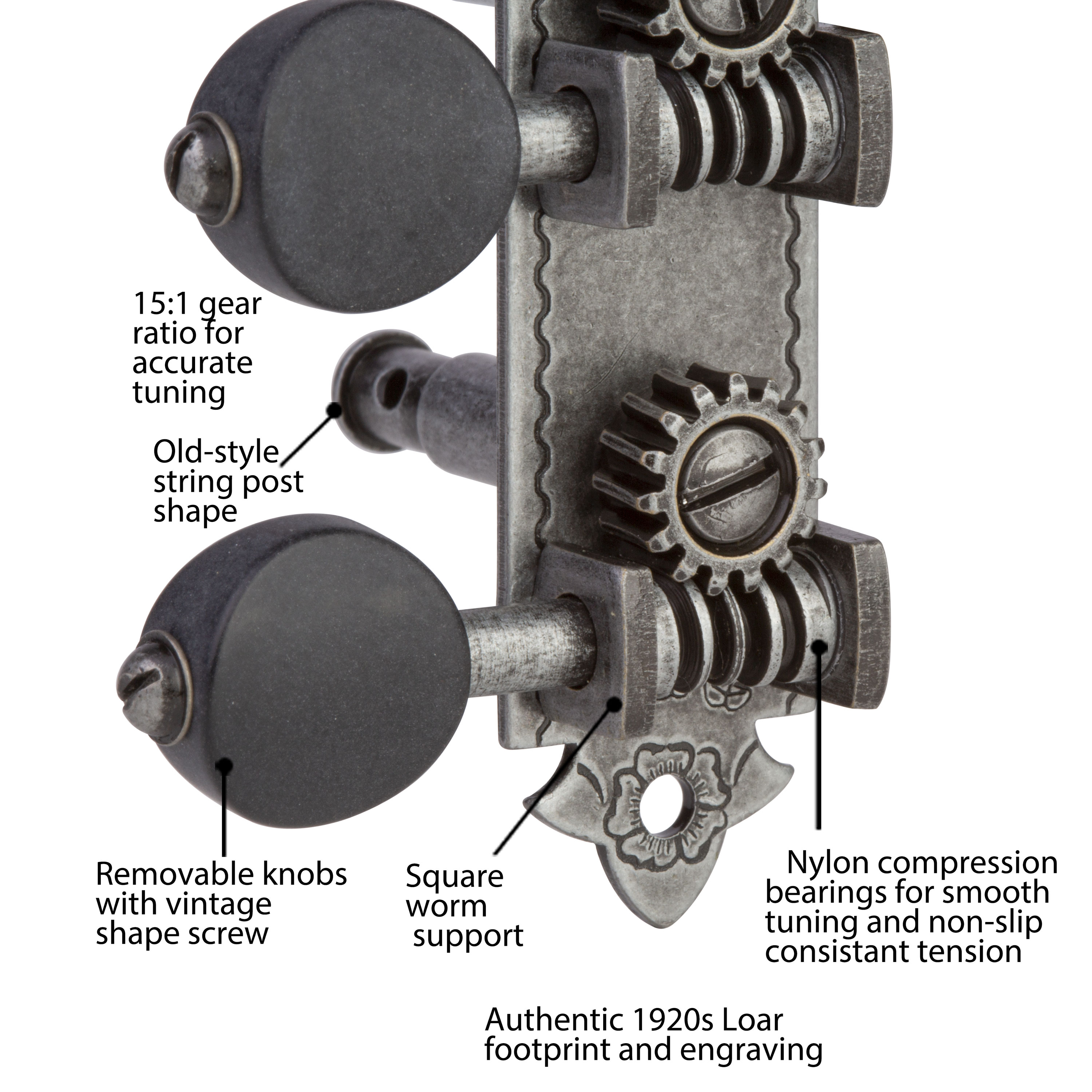 15:1 gear ratio for accurate tuning

Old-style string post shape

Removable knobs with vintage shape screw

Square worm support

Nylon compression bearings for smooth tuning and non-slip consistant tension

Authentic 1920s Loar footprint and engraving