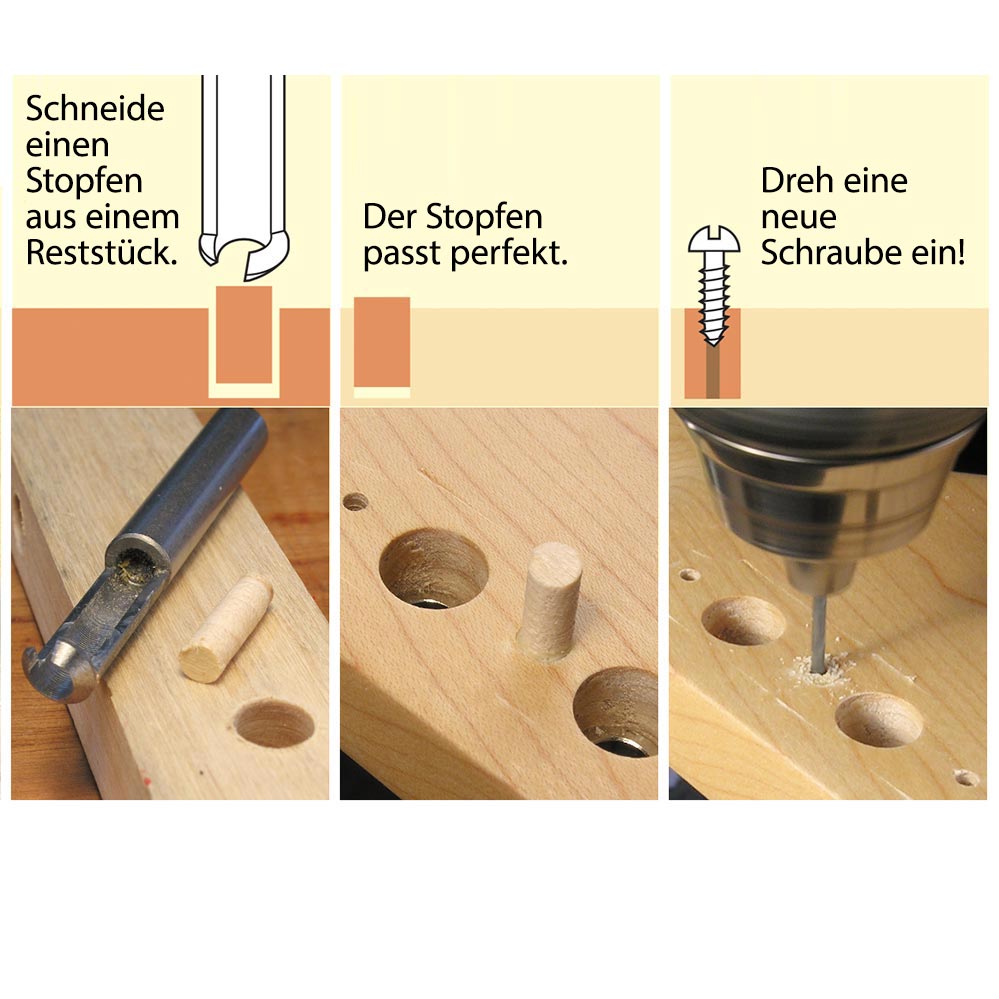 Schneide einen Stopfen aus einem Reststück.

Der Stopfen passt perfekt.

Dreh eine neue Schraube ein!