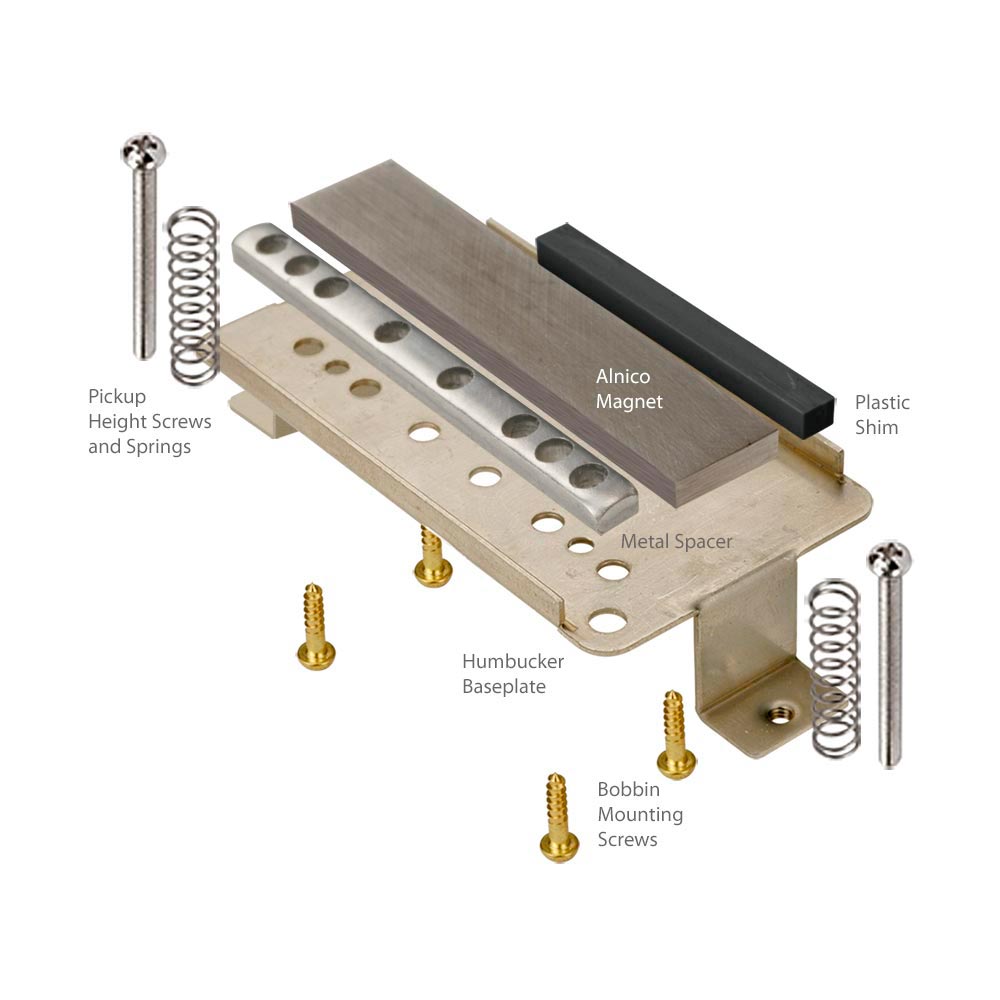 Pickup Height Screws and Springs

Alnico Magnet

Plastic Shim

Metal Spacer

Humbucker Baseplate

Bobbin Mounting Screws