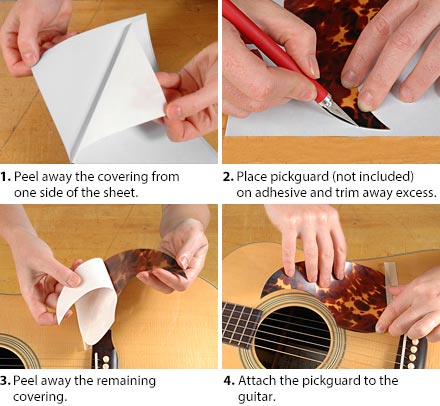 1. Peel away the covering from one side of the sheet.

2. Place pickguard (not included) on adhesive and trim away excess.

3. Peel away the remaining covering.

4. Attach the pickguard to the guitar.