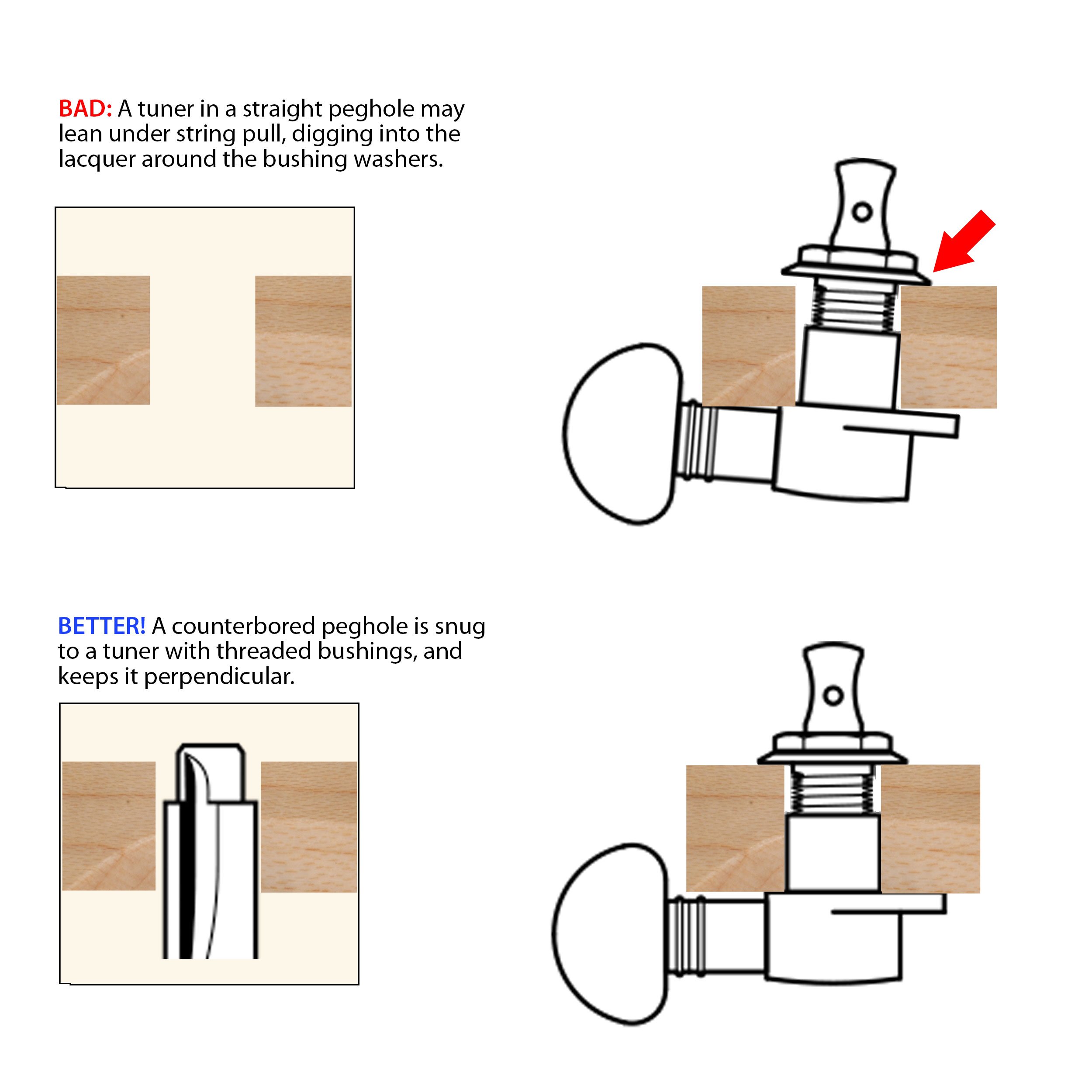 BAD: A tuner in a straight peghole may lean under string pull, digging into the lacquer around the bushing washers.

BETTER! A counterbored peghole is snug to a tuner with threaded bushings, and keeps it perpendicular.